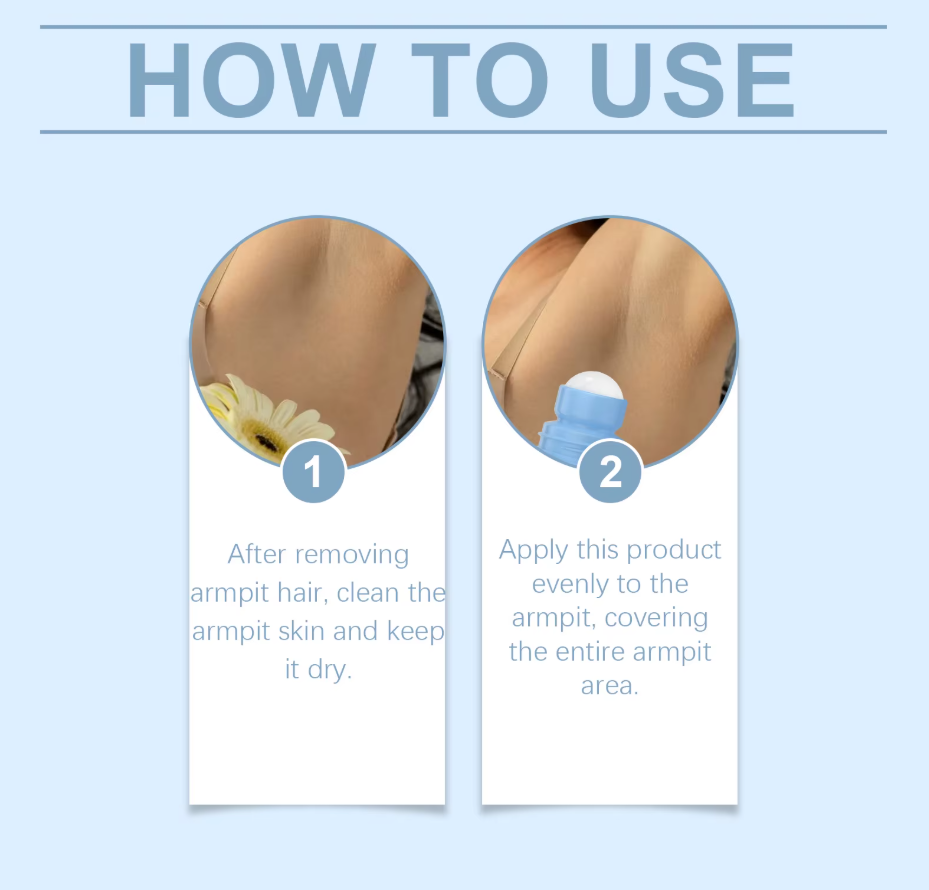 HOW TO USE

1

After removing armpit hair, clean the armpit skin and keep it dry.

2

Apply this product evenly to the armpit, covering the entire armpit area.